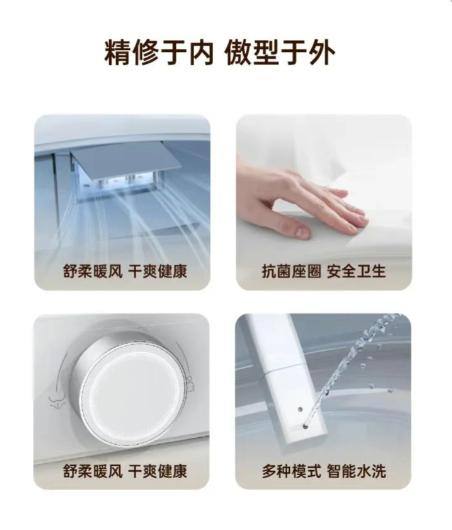 精修于内 傲型于外

舒柔暖风 干爽健康

抗菌座圈 安全卫生

舒柔暖风 干爽健康

多种模式 智能水洗